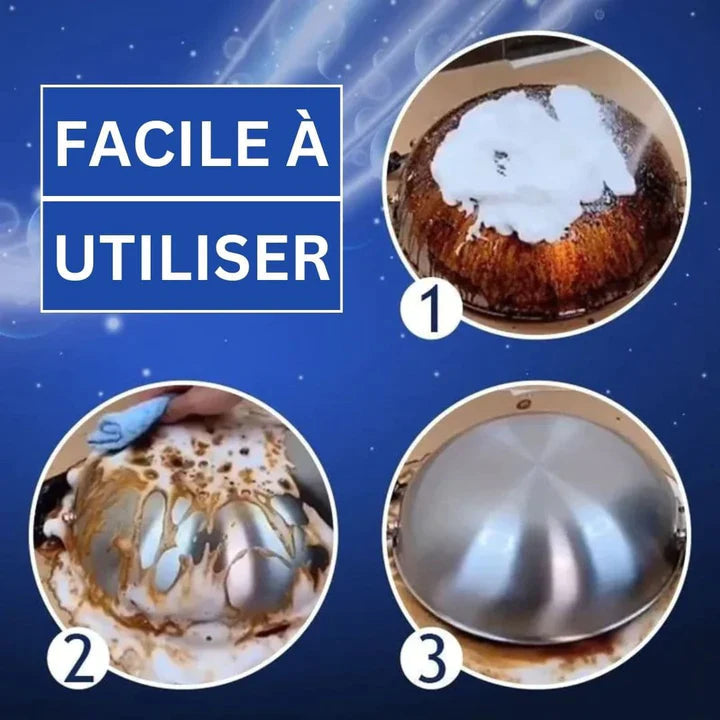 FACILE À
UTILISER

1

2

3